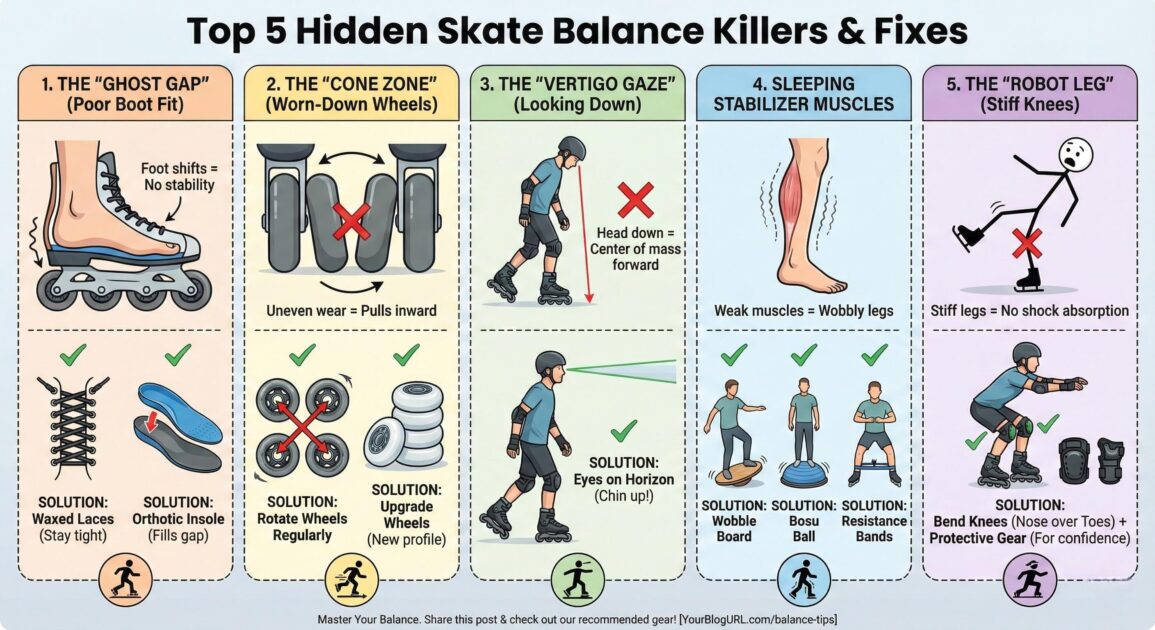 Top 5 Hidden Skate Balance Killers & Fixes

1. THE "GHOST GAP" (Poor Boot Fit)

Foot shifts = No stability

SOLUTION: Waxed Laces (Stay tight)

SOLUTION: Orthotic Insole (Fills gap)

2. THE "CONE ZONE" (Worn-Down Wheels)

Uneven wear = Pulls inward

SOLUTION: Rotate Wheels Regularly

SOLUTION: Upgrade Wheels (New profile)

3. THE "VERTIGO GAZE" (Looking Down)

Head down = Center of mass forward

SOLUTION: Eyes on Horizon (Chin up!)

4. SLEEPING STABILIZER MUSCLES

Weak muscles = Wobbly legs

SOLUTION: Wobble Board

SOLUTION: Bosu Ball

SOLUTION: Resistance Bands

5. THE "ROBOT LEG" (Stiff Knees)

Stiff legs = No shock absorption

SOLUTION: Bend Knees (Nose over Toes) + Protective Gear (For confidence)

Master Your Balance. Share this post & check out our recommended gear! [YourBlogURL.com/balance-tips]